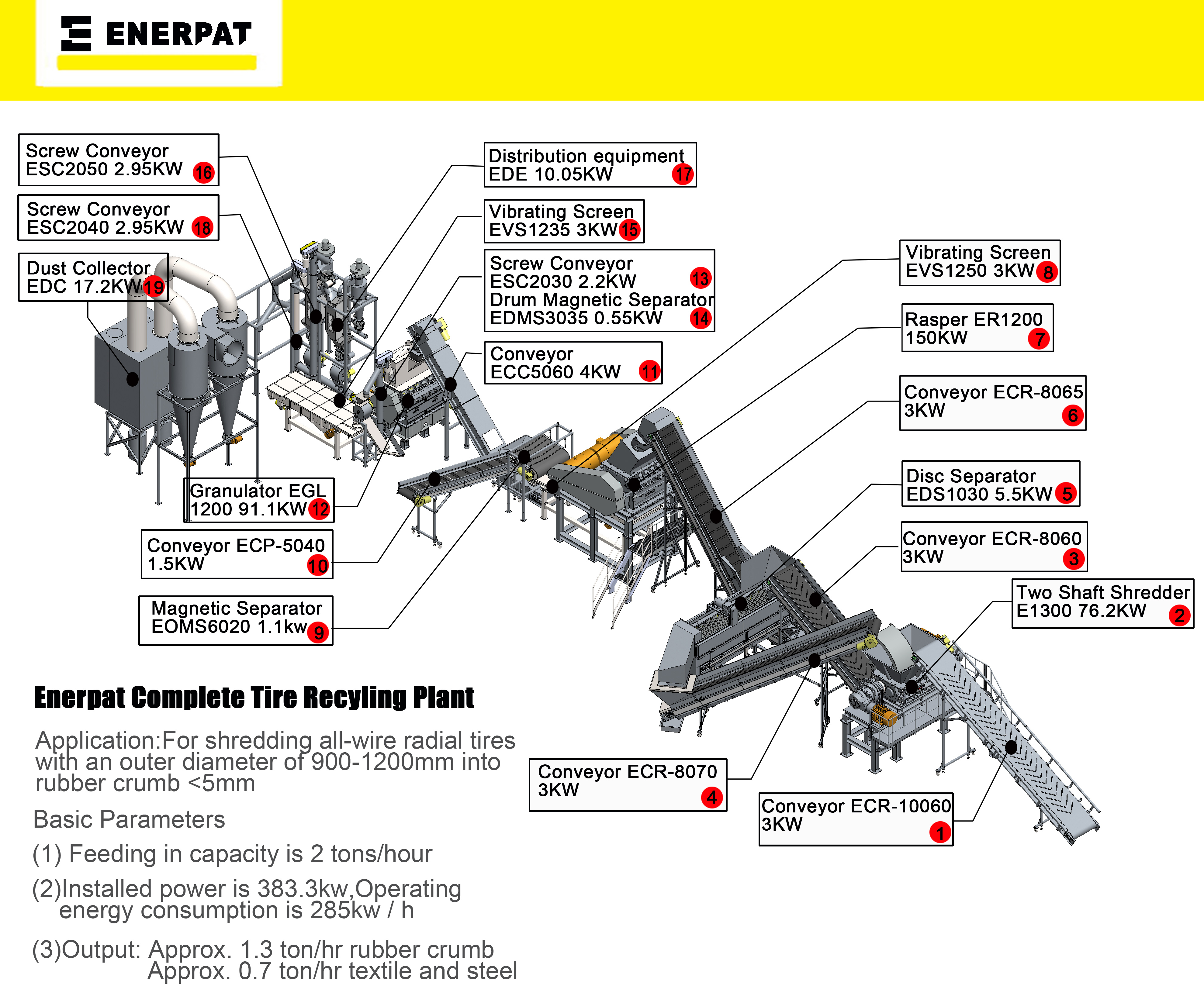 ENERPAT

Screw Conveyor ESC2050 2.95KW 16

Screw Conveyor ESC2040 2.95KW 18

Dust Collector EDC 17.2KW 19

Distribution equipment EDE 10.05KW 17

Vibrating Screen EVS1235 3KW 15

Screw Conveyor ESC2030 2.2KW 13
Drum Magnetic Separator EDMS3035 0.55KW 14

Conveyor ECC5060 4KW 11

Vibrating Screen EVS1250 3KW 8

Rasper ER1200 150KW 7

Conveyor ECR-8065 3KW 6

Disc Separator EDS1030 5.5KW 5

Conveyor ECR-8060 3KW 3

Two Shaft Shredder E1300 76.2KW 2

Granulator EGL 1200 91.1KW 12

Conveyor ECP-5040 1.5KW 10

Magnetic Separator EOMS6020 1.1kw 9

Conveyor ECR-8070 3KW 4

Conveyor ECR-10060 3KW 1

Enerpat Complete Tire Recyling Plant

Application:For shredding all-wire radial tires with an outer diameter of 900-1200mm into rubber crumb <5mm

Basic Parameters

(1) Feeding in capacity is 2 tons/hour

(2)Installed power is 383.3kw,Operating energy consumption is 285kw / h

(3)Output: Approx. 1.3 ton/hr rubber crumb
Approx. 0.7 ton/hr textile and steel